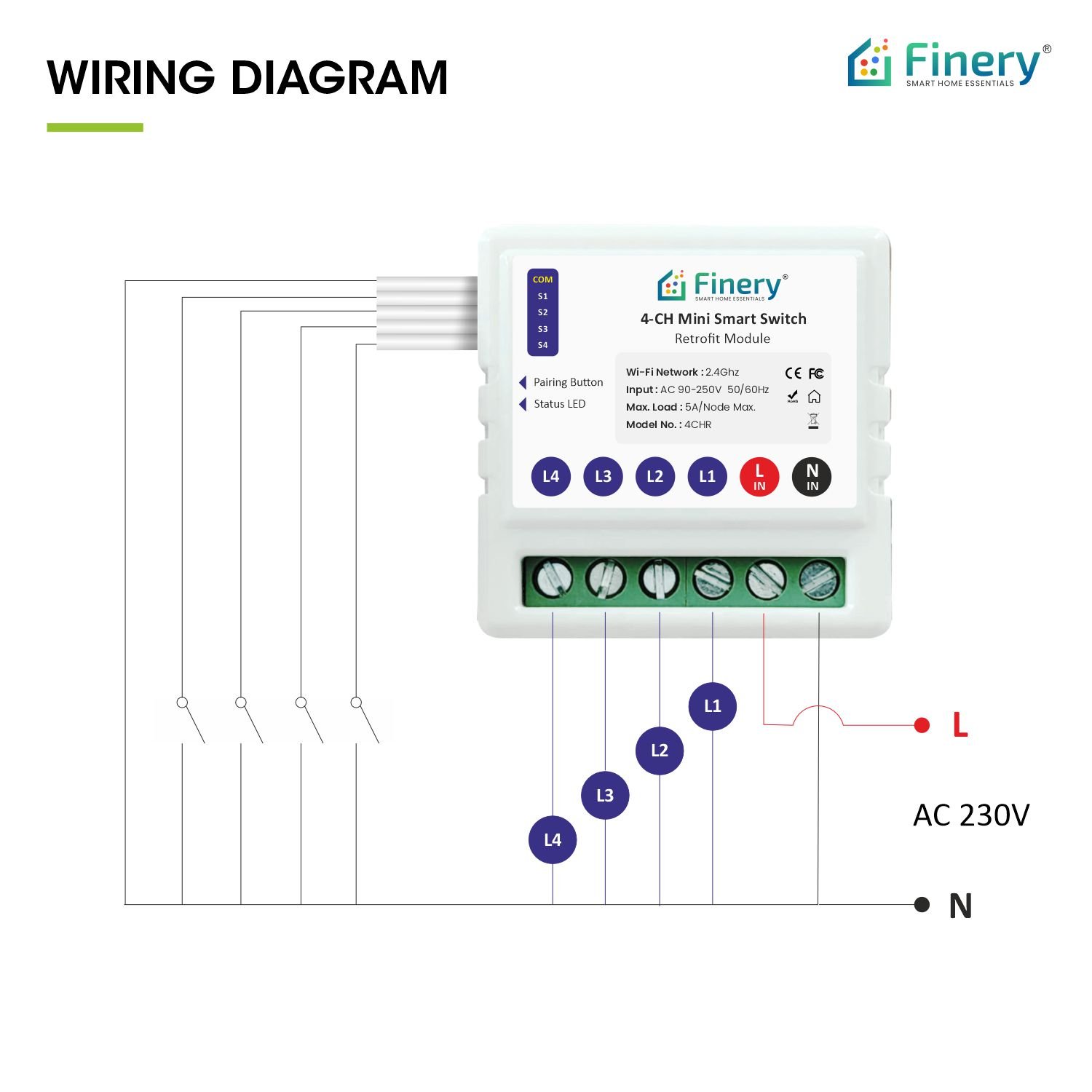 WIRING DIAGRAM

Finery®
SMART HOME ESSENTIALS

COM
S1
S2
S3
S4

Finery®
SMART HOME ESSENTIALS

4-CH Mini Smart Switch
Retrofit Module

Pairing Button
Status LED

Wi-Fi Network : 2.4Ghz
Input : AC 90-250V 50/60Hz
Max. Load : 5A/Node Max.
Model No. : 4CHR

CE FC
RoHS

L4 L3 L2 L1 L IN N IN

L1
L2
L3
L4

L

AC 230V

N